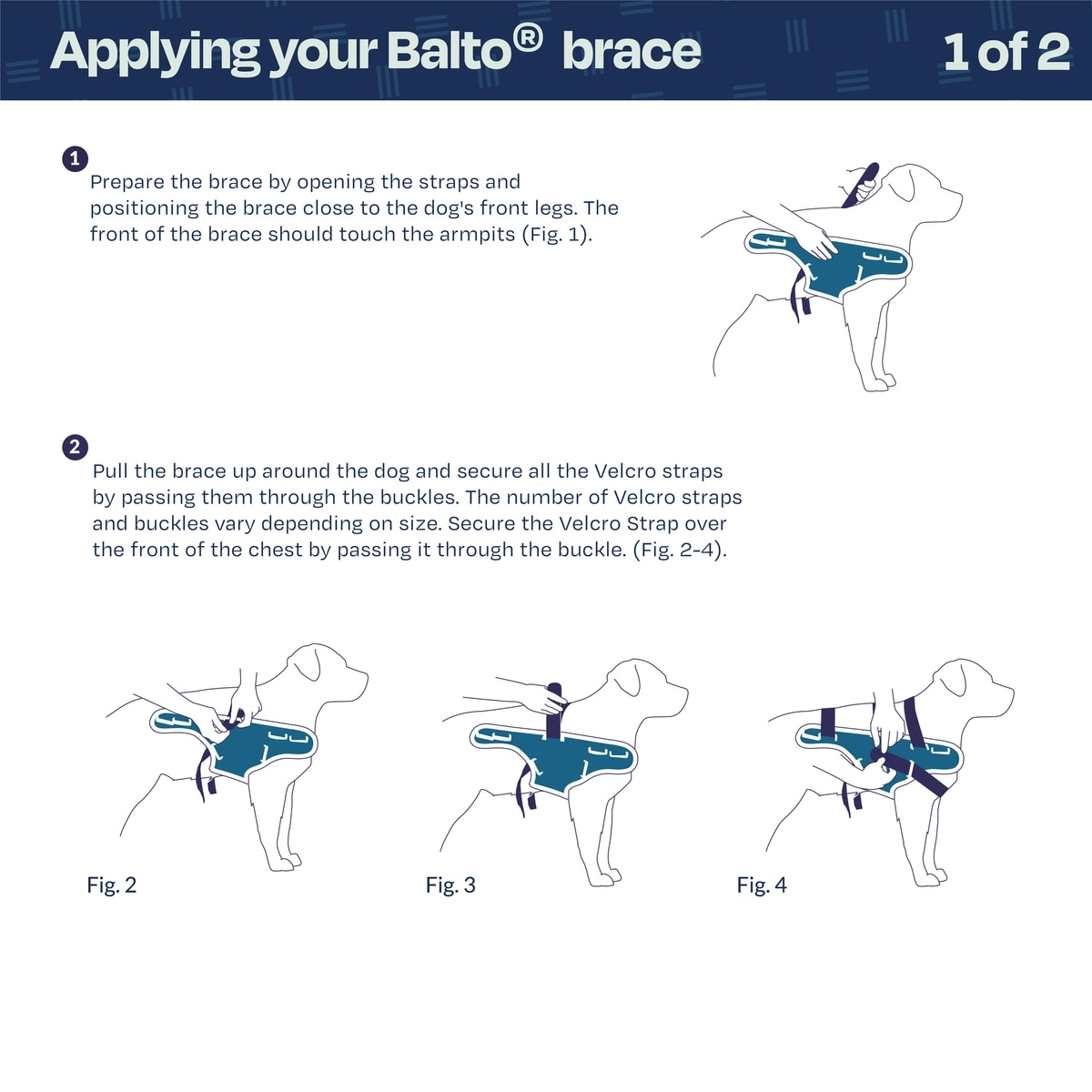 Applying your Balto® brace

1 of 2

1
Prepare the brace by opening the straps and positioning the brace close to the dog's front legs. The front of the brace should touch the armpits (Fig. 1).

2
Pull the brace up around the dog and secure all the Velcro straps by passing them through the buckles. The number of Velcro straps and buckles vary depending on size. Secure the Velcro Strap over the front of the chest by passing it through the buckle. (Fig. 2-4).

Fig. 2

Fig. 3

Fig. 4