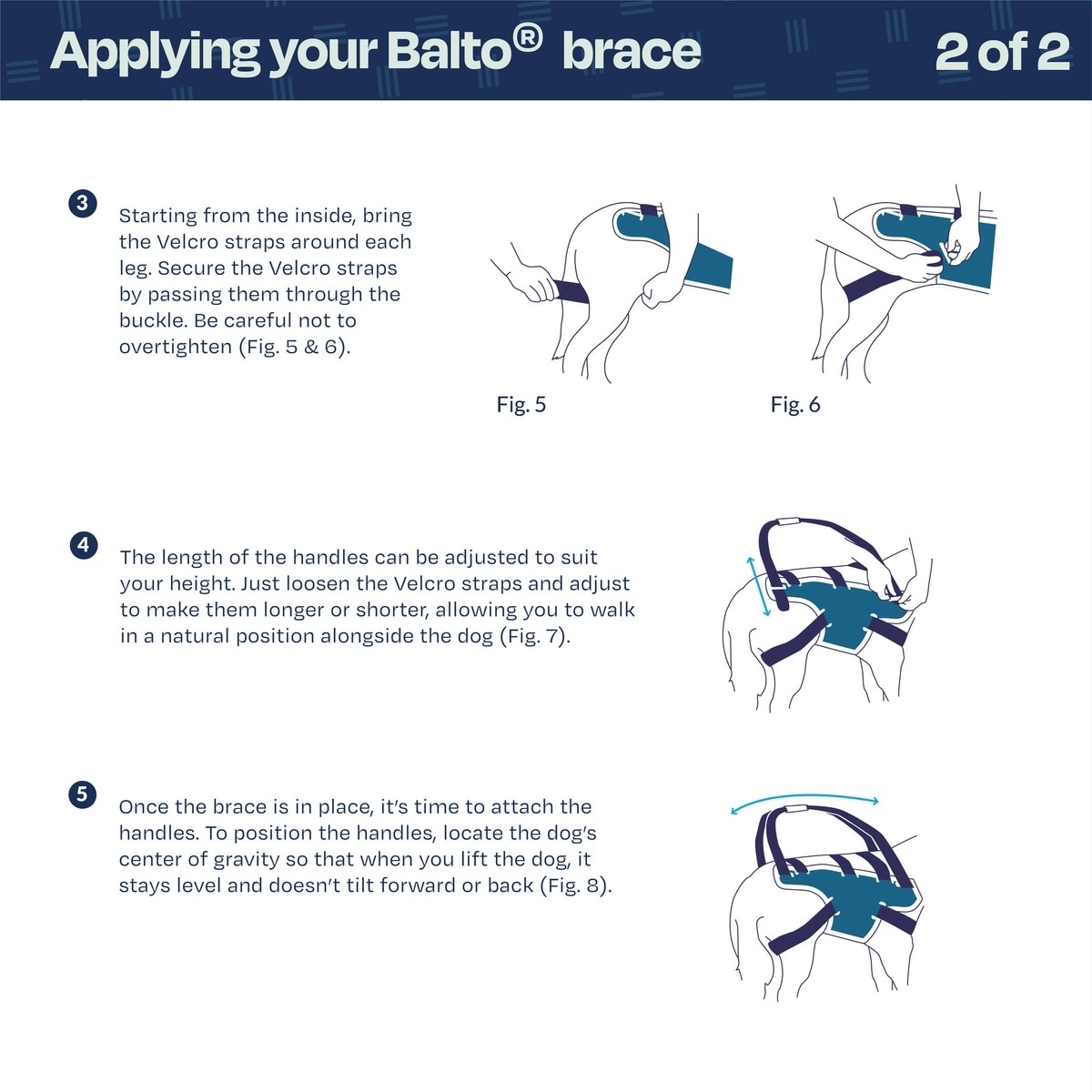 Applying your Balto® brace

2 of 2

3

Starting from the inside, bring the Velcro straps around each leg. Secure the Velcro straps by passing them through the buckle. Be careful not to overtighten (Fig. 5 & 6).

Fig. 5

Fig. 6

4

The length of the handles can be adjusted to suit your height. Just loosen the Velcro straps and adjust to make them longer or shorter, allowing you to walk in a natural position alongside the dog (Fig. 7).

5

Once the brace is in place, it's time to attach the handles. To position the handles, locate the dog's center of gravity so that when you lift the dog, it stays level and doesn't tilt forward or back (Fig. 8).