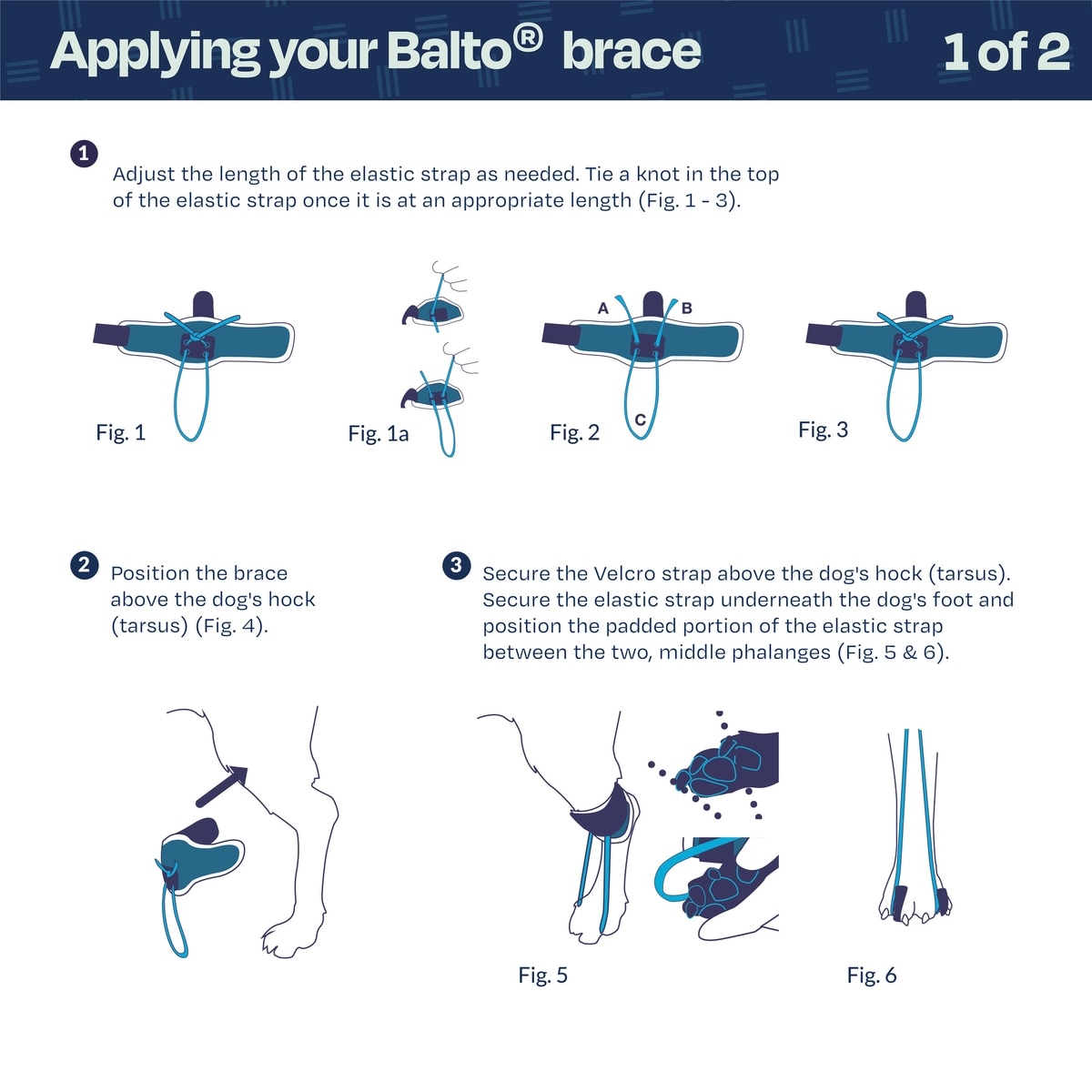 Applying your Balto® brace

1 of 2

1

Adjust the length of the elastic strap as needed. Tie a knot in the top of the elastic strap once it is at an appropriate length (Fig. 1 - 3).

Fig. 1

Fig. 1a

A

B

C

Fig. 2

Fig. 3

2

Position the brace above the dog's hock (tarsus) (Fig. 4).

3

Secure the Velcro strap above the dog's hock (tarsus). Secure the elastic strap underneath the dog's foot and position the padded portion of the elastic strap between the two, middle phalanges (Fig. 5 & 6).

Fig. 5

Fig. 6