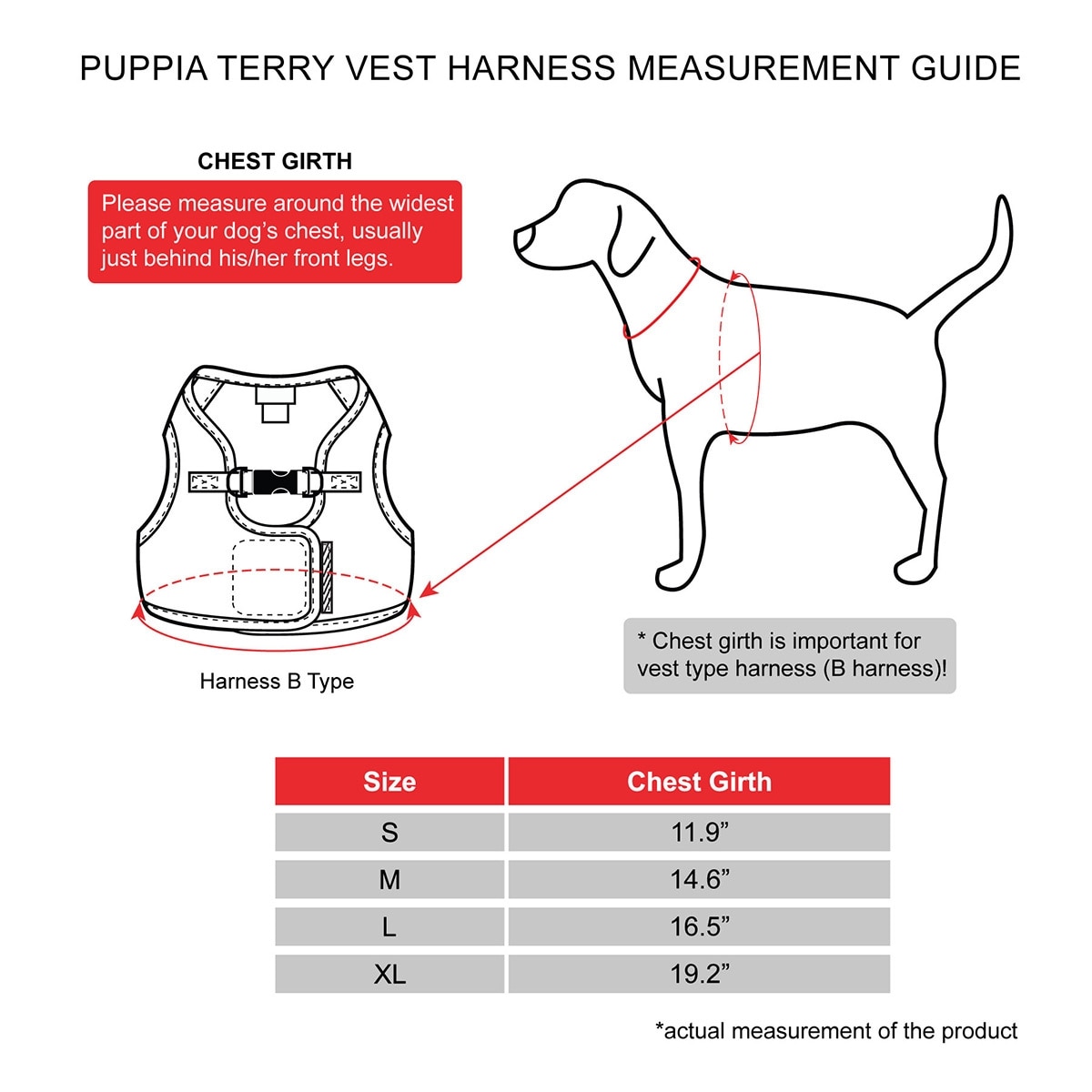 PUPPIA TERRY VEST HARNESS MEASUREMENT GUIDE

CHEST GIRTH

Please measure around the widest part of your dog's chest, usually just behind his/her front legs.

Harness B Type

* Chest girth is important for vest type harness (B harness)!

| Size | Chest Girth |
|---|---|
| S | 11.9" |
| M | 14.6" |
| L | 16.5" |
| XL | 19.2" |

*actual measurement of the product