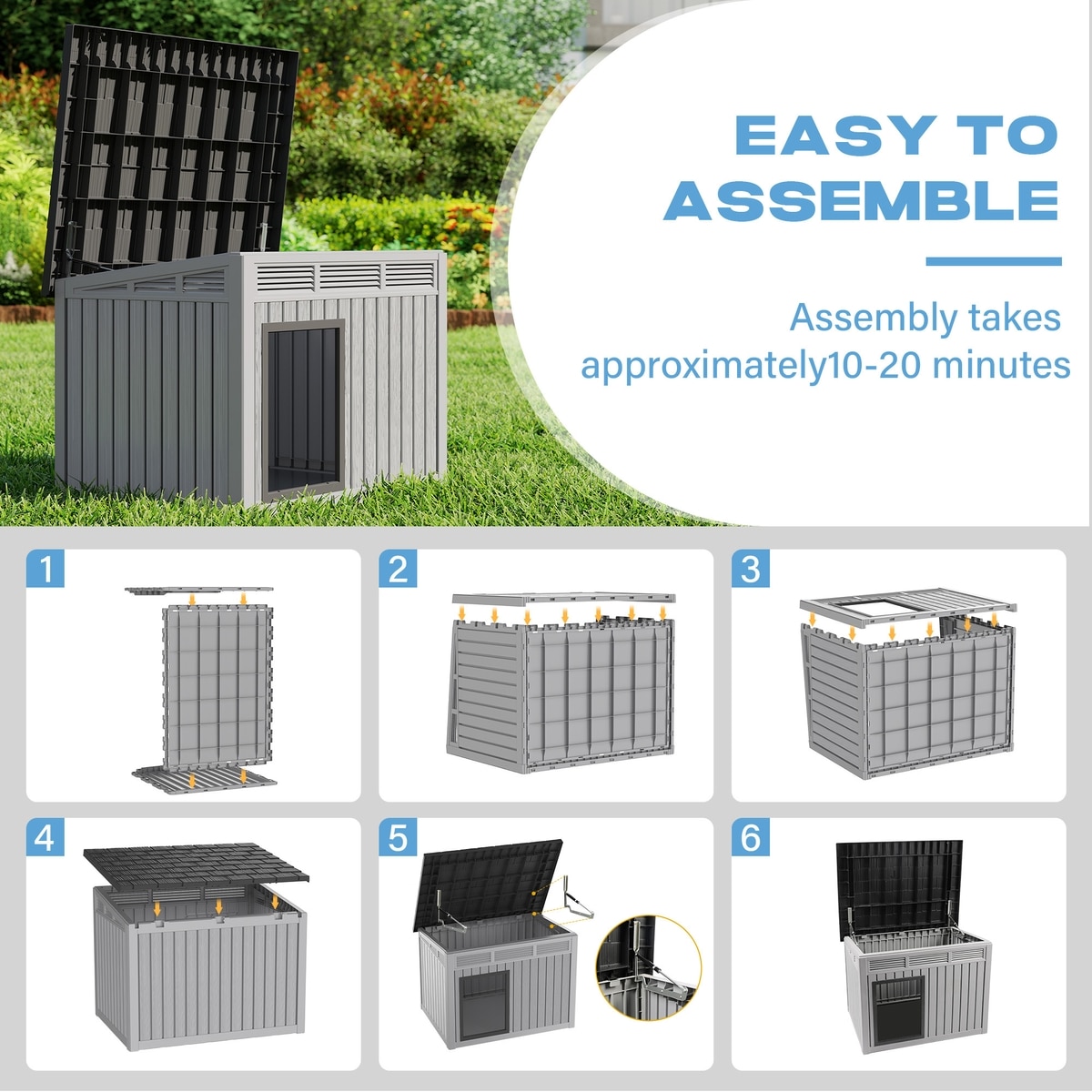 EASY TO ASSEMBLE

Assembly takes approximately10-20 minutes

1

2

3

4

5

6