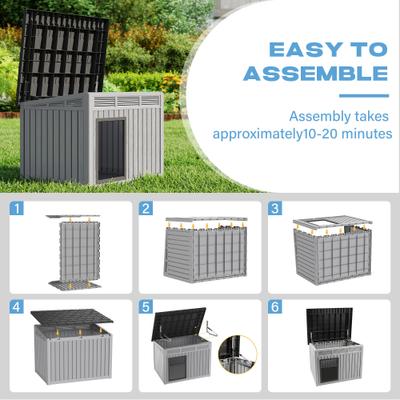 EASY TO ASSEMBLE

Assembly takes approximately10-20 minutes

1

2

3

4

5

6