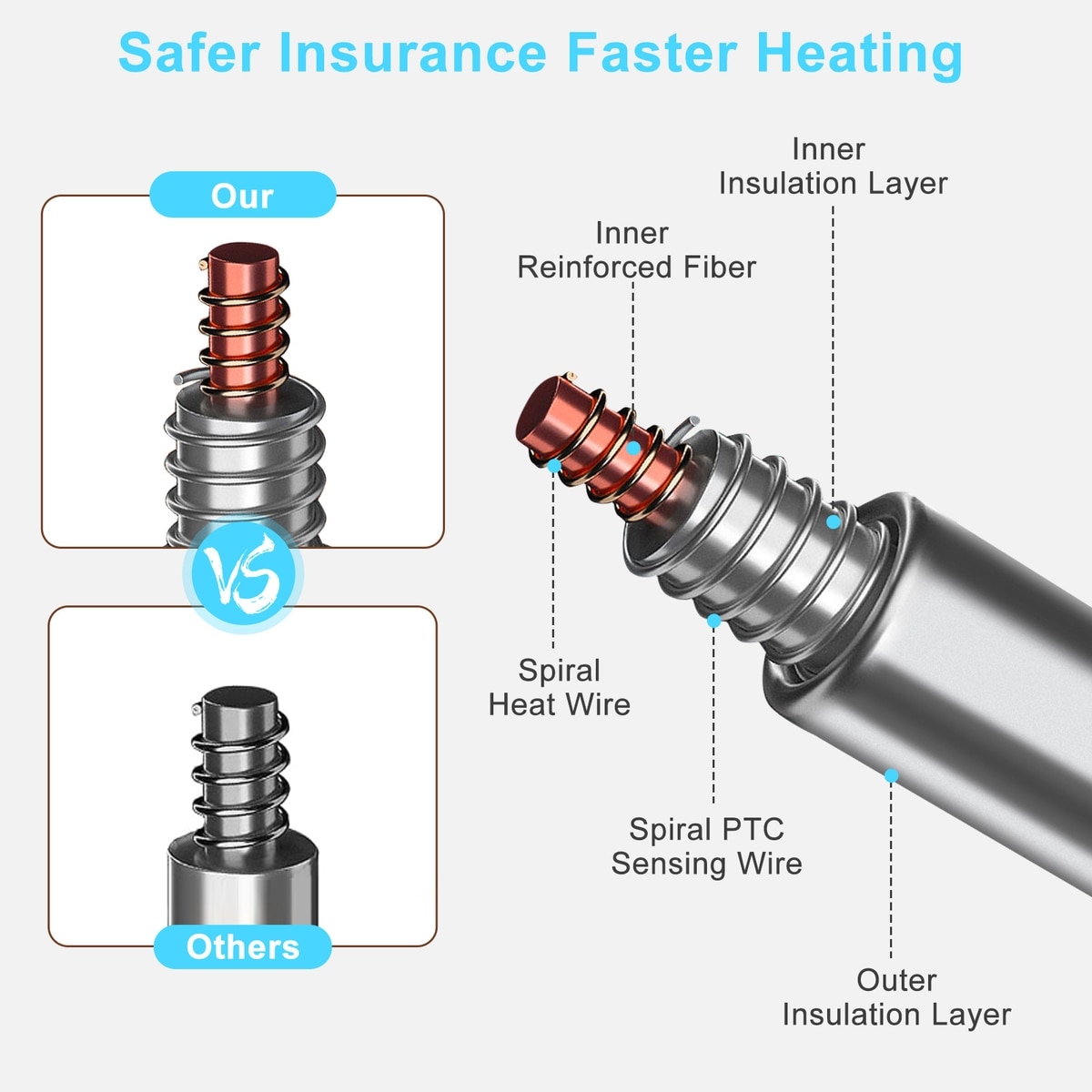 Safer Insurance Faster Heating

Our

VS

Others

Inner Insulation Layer

Inner Reinforced Fiber

Spiral Heat Wire

Spiral PTC Sensing Wire

Outer Insulation Layer