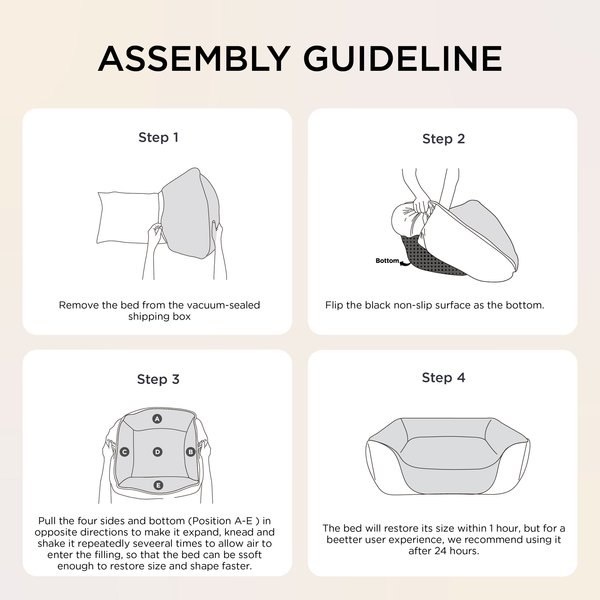 ASSEMBLY GUIDELINE

Step 1

Remove the bed from the vacuum-sealed shipping box

Step 2

Bottom

Flip the black non-slip surface as the bottom.

Step 3

A

C

D

B

E

Pull the four sides and bottom (Position A-E ) in opposite directions to make it expand, knead and shake it repeatedly seveeral times to allow air to enter the filling, so that the bed can be ssoft enough to restore size and shape faster.

Step 4

The bed will restore its size within 1 hour, but for a beetter user experience, we recommend using it after 24 hours.