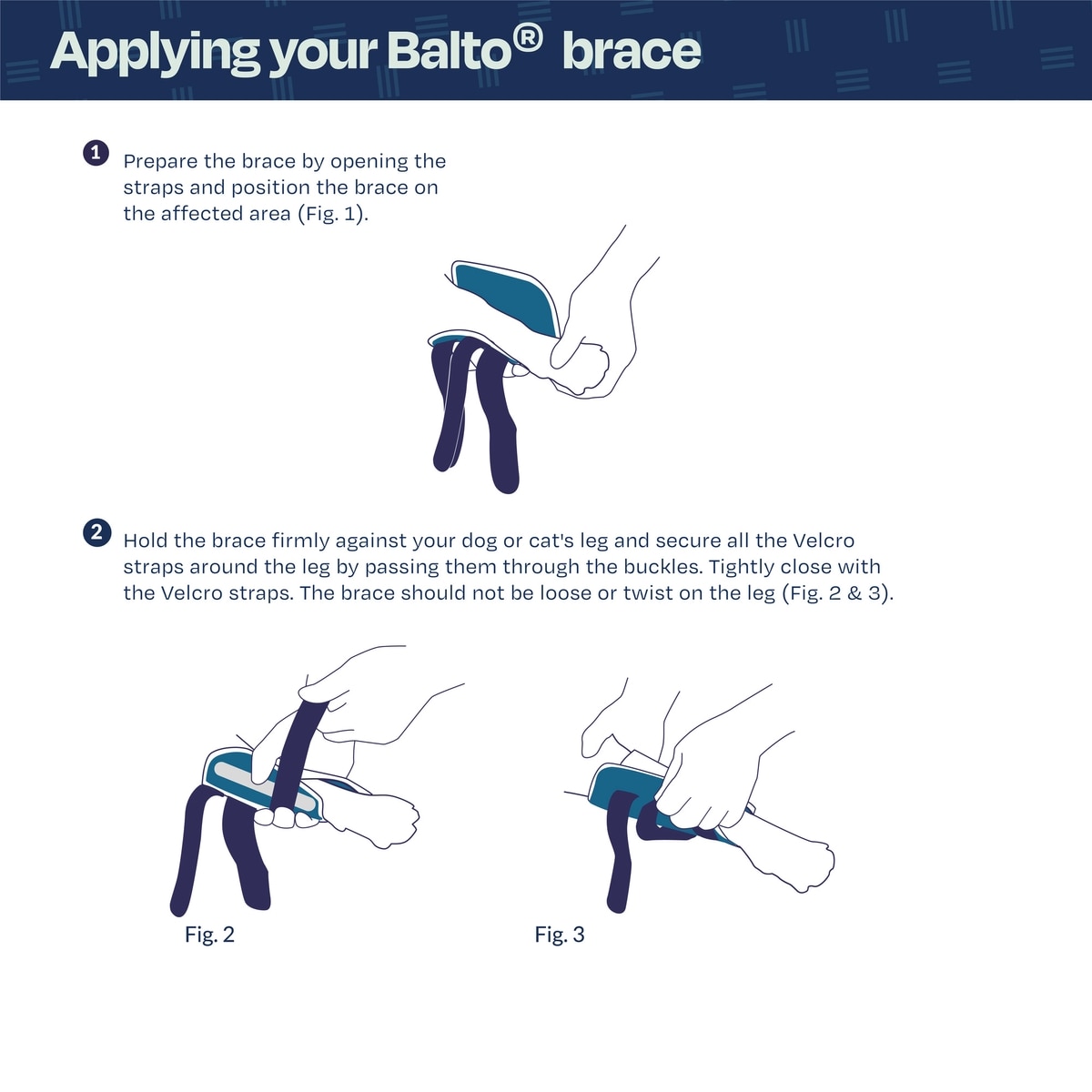 Applying your Balto® brace

1 Prepare the brace by opening the straps and position the brace on the affected area (Fig. 1).

2 Hold the brace firmly against your dog or cat's leg and secure all the Velcro straps around the leg by passing them through the buckles. Tightly close with the Velcro straps. The brace should not be loose or twist on the leg (Fig. 2 & 3).

Fig. 2

Fig. 3