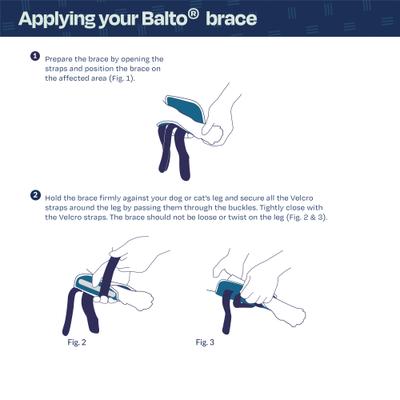 Applying your Balto® brace

1 Prepare the brace by opening the straps and position the brace on the affected area (Fig. 1).

2 Hold the brace firmly against your dog or cat's leg and secure all the Velcro straps around the leg by passing them through the buckles. Tightly close with the Velcro straps. The brace should not be loose or twist on the leg (Fig. 2 & 3).

Fig. 2

Fig. 3