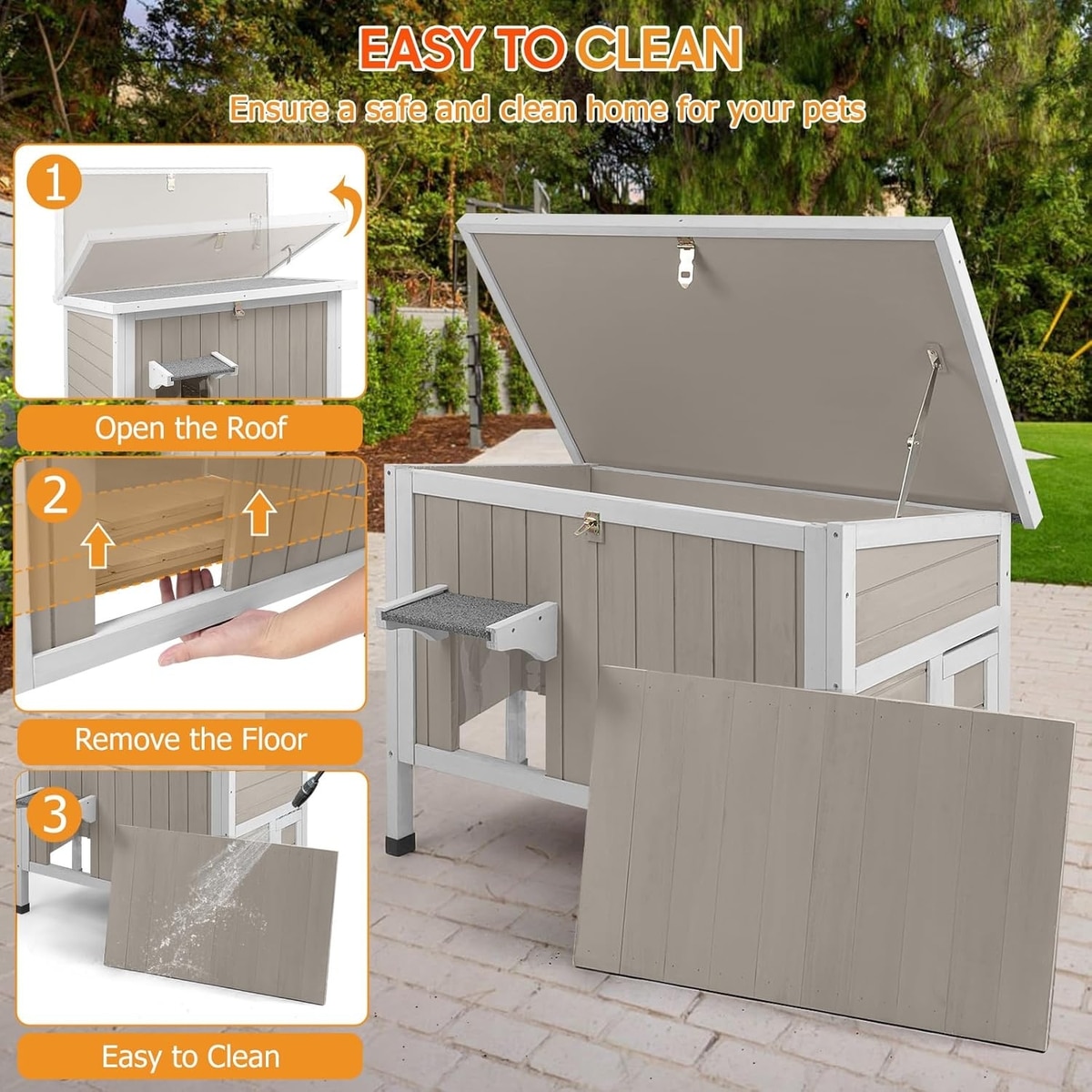 EASY TO CLEAN
Ensure a safe and clean home for your pets

1
Open the Roof

2
Remove the Floor

3
Easy to Clean