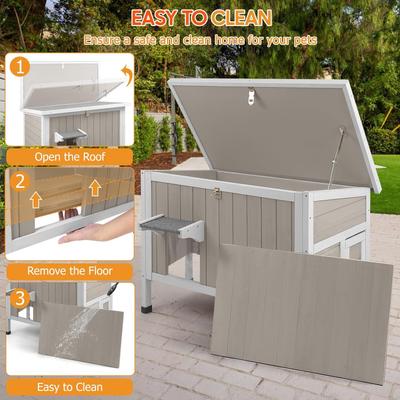 EASY TO CLEAN
Ensure a safe and clean home for your pets

1
Open the Roof

2
Remove the Floor

3
Easy to Clean