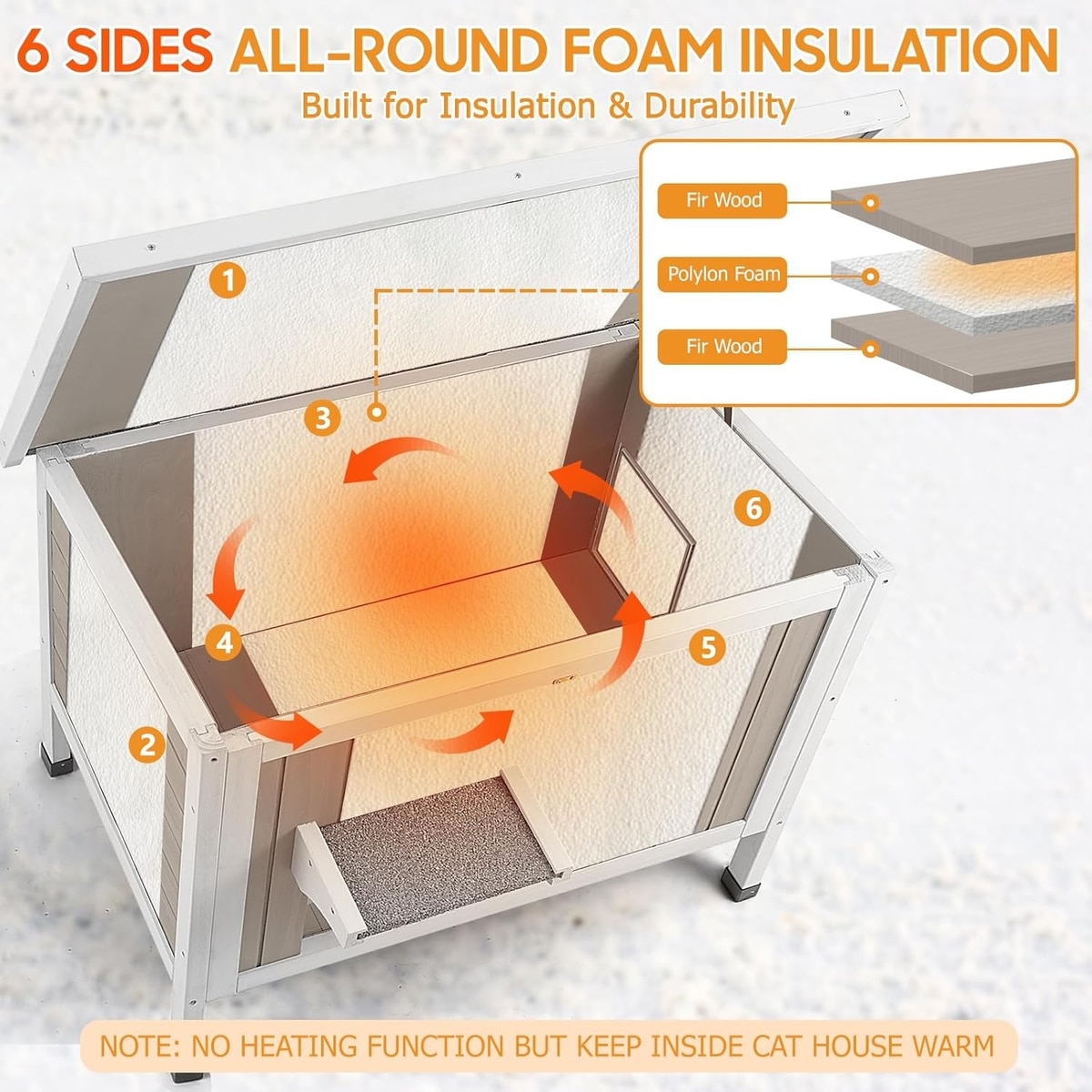 6 SIDES ALL-ROUND FOAM INSULATION

Built for Insulation & Durability

Fir Wood

Polylon Foam

Fir Wood

1

3

6

4

5

2

NOTE: NO HEATING FUNCTION BUT KEEP INSIDE CAT HOUSE WARM