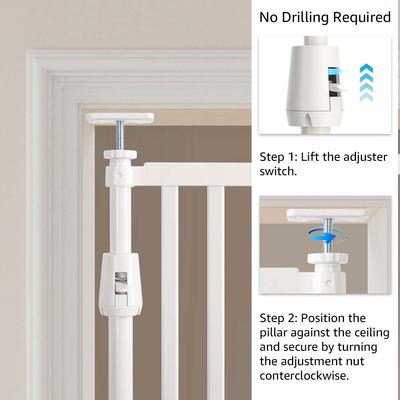 No Drilling Required

Step 1: Lift the adjuster switch.

Step 2: Position the pillar against the ceiling and secure by turning the adjustment nut conterclockwise.