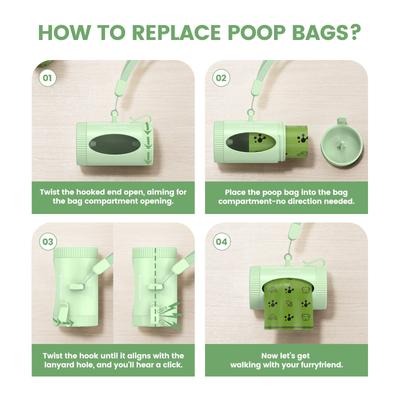 HOW TO REPLACE POOP BAGS?

01

Twist the hooked end open, aiming for the bag compartment opening.

02

Place the poop bag into the bag compartment-no direction needed.

03

Twist the hook until it aligns with the lanyard hole, and you'll hear a click.

04

Now let's get walking with your furryfriend.