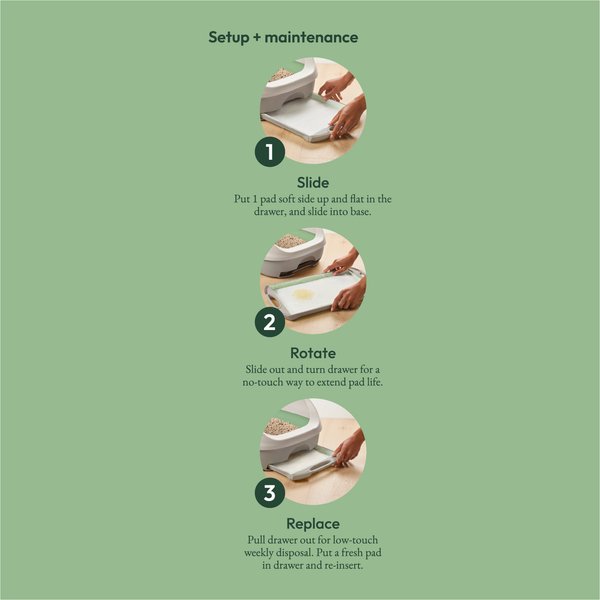 Setup + maintenance

1

Slide

Put 1 pad soft side up and flat in the drawer, and slide into base.

2

Rotate

Slide out and turn drawer for a no-touch way to extend pad life.

3

Replace

Pull drawer out for low-touch weekly disposal. Put a fresh pad in drawer and re-insert.