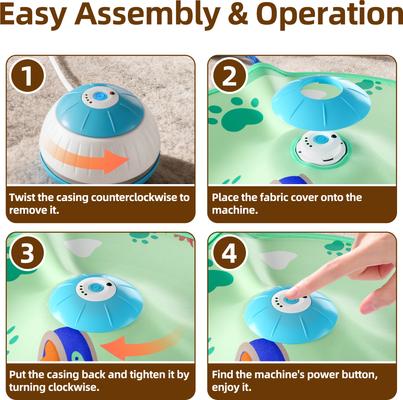 Easy Assembly & Operation

1

Twist the casing counterclockwise to remove it.

2

Place the fabric cover onto the machine.

3

Put the casing back and tighten it by turning clockwise.

4

Find the machine's power button, enjoy it.