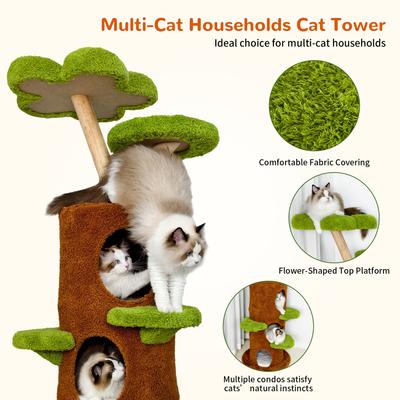 Multi-Cat Households Cat Tower
Ideal choice for multi-cat households

Comfortable Fabric Covering

Flower-Shaped Top Platform

Multiple condos satisfy cats' natural instincts