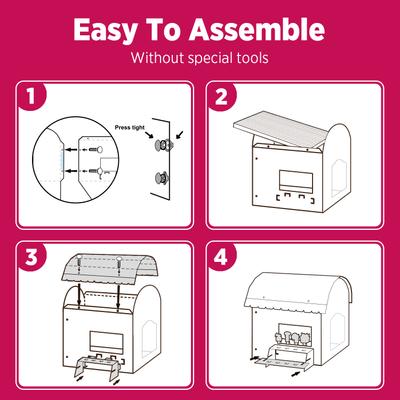 Easy To Assemble

Without special tools

1

Press tight

2

3

4