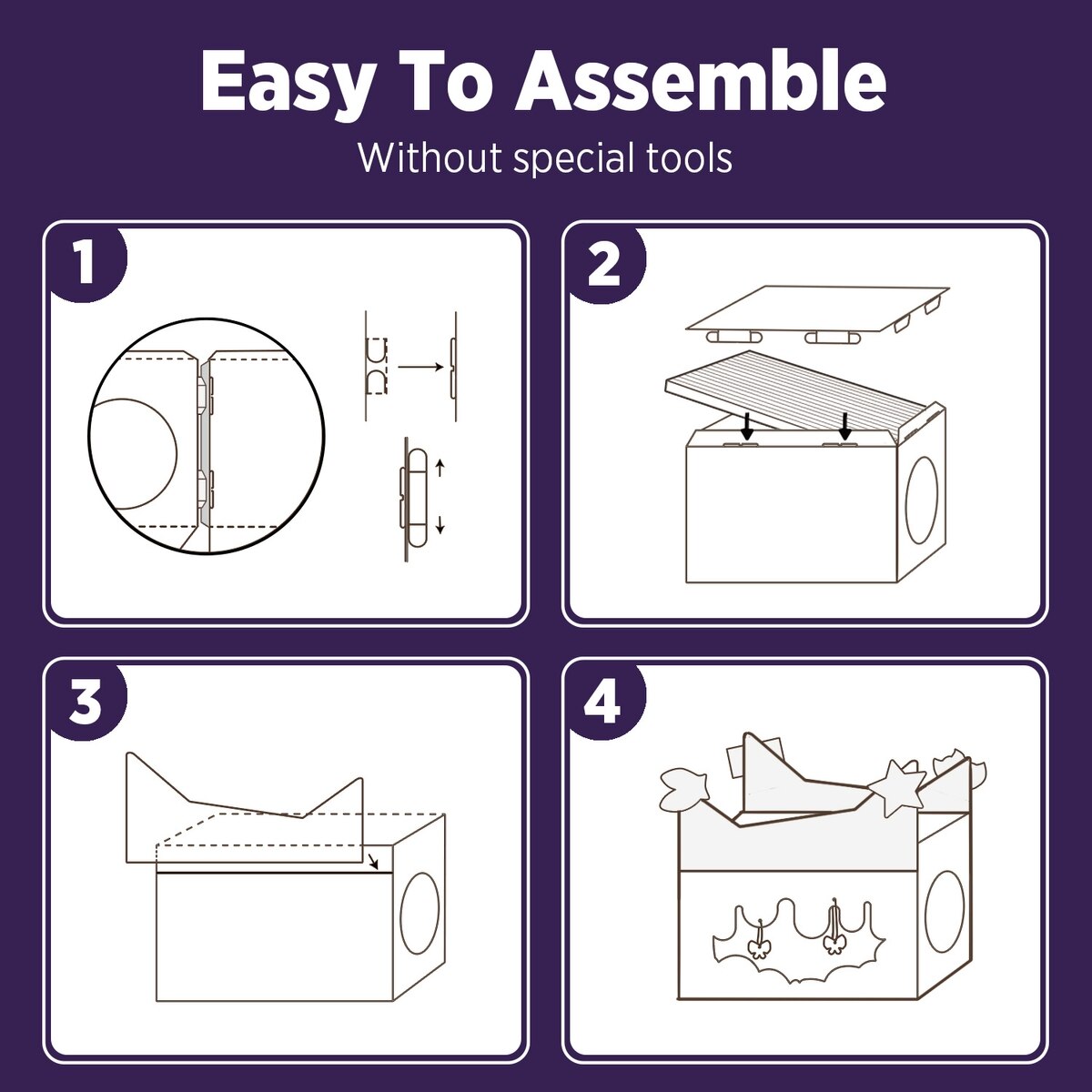 Easy To Assemble

Without special tools

1

2

3

4