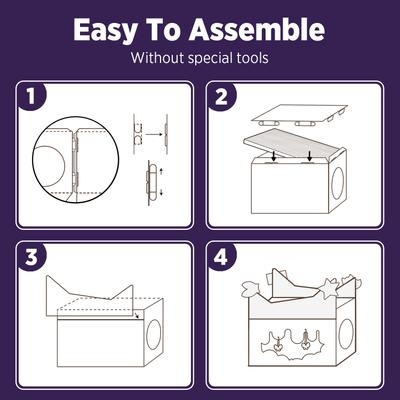 Easy To Assemble
Without special tools

1

2

3

4