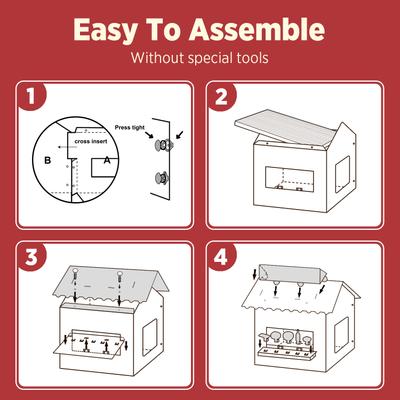 Easy To Assemble

Without special tools

1

cross insert

B

A

Press tight

2

3

4