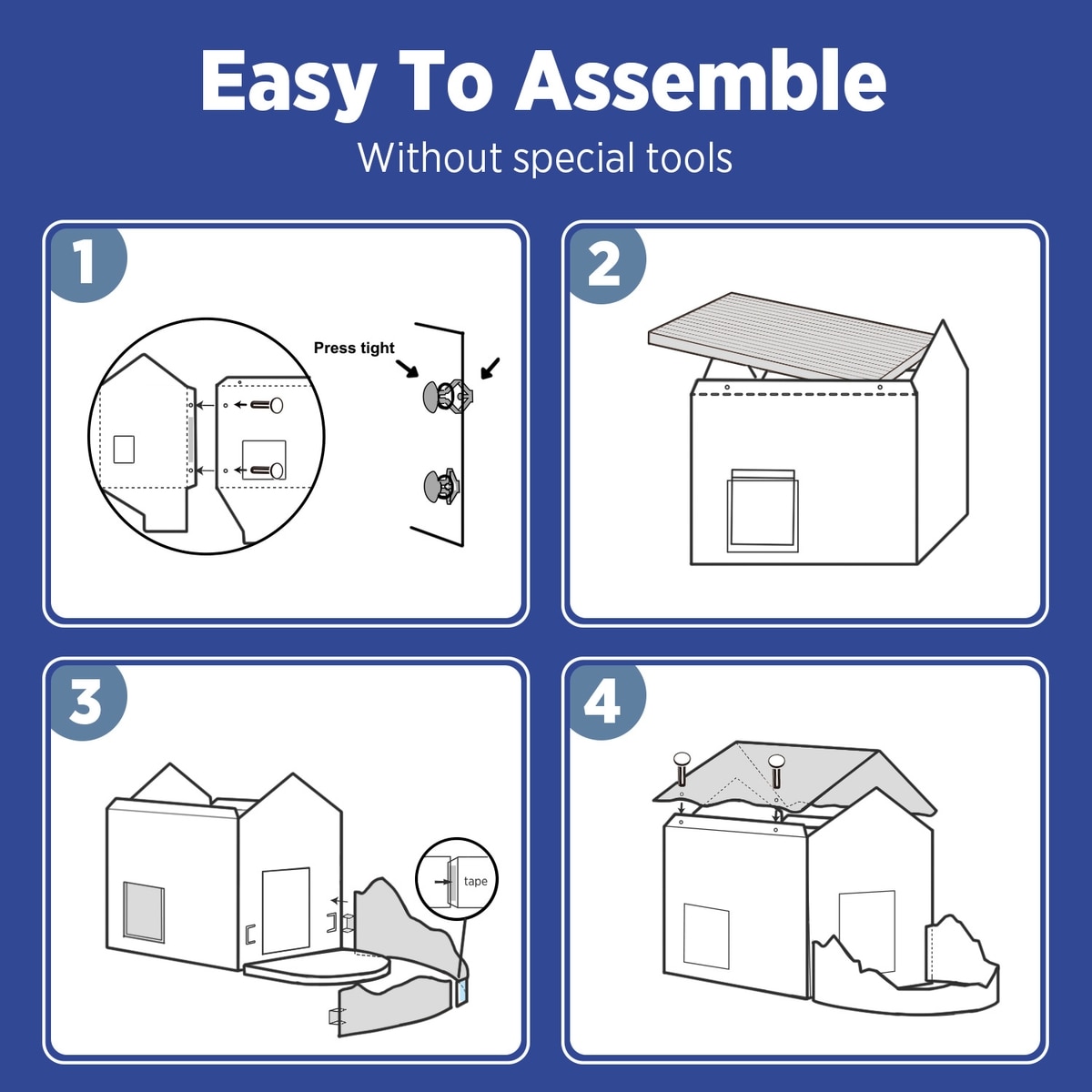 Easy To Assemble
Without special tools

1
Press tight

2

3
tape

4