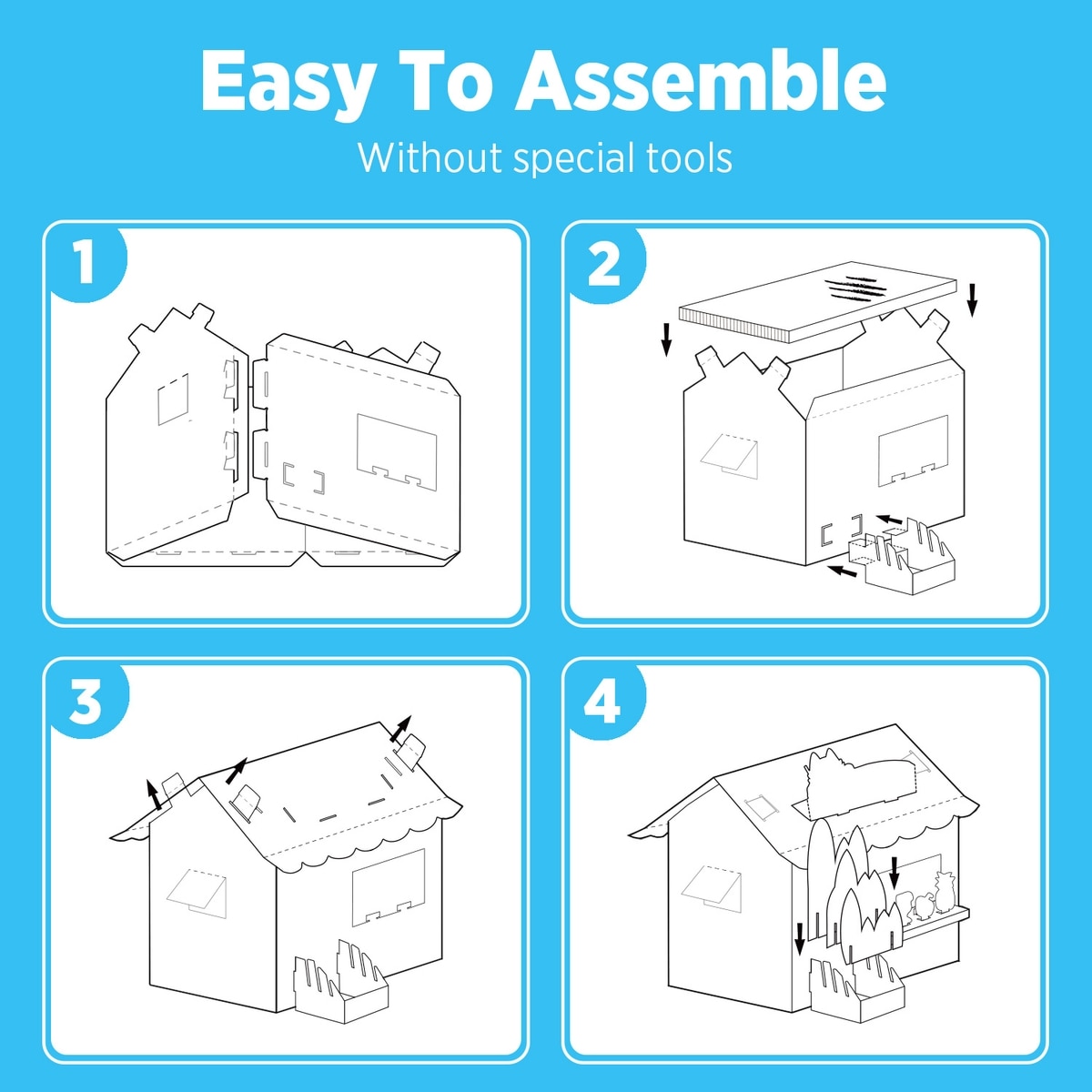 Easy To Assemble

Without special tools

1

2

3

4