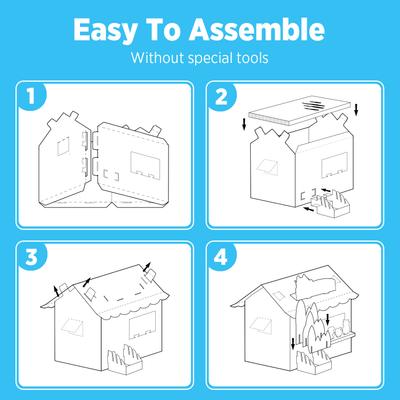 Easy To Assemble

Without special tools

1

2

3

4