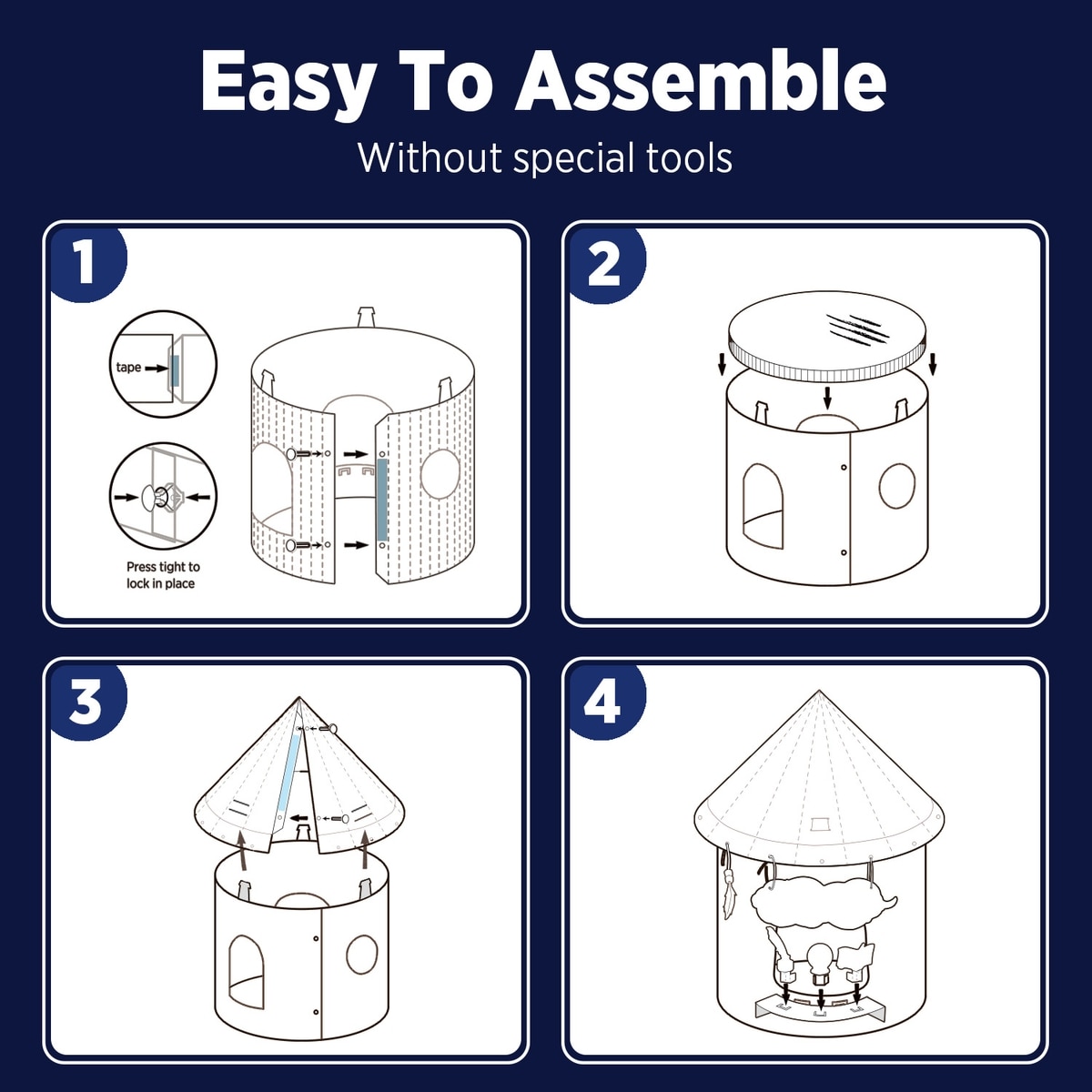 Easy To Assemble
Without special tools

1

tape

Press tight to lock in place

2

3

4