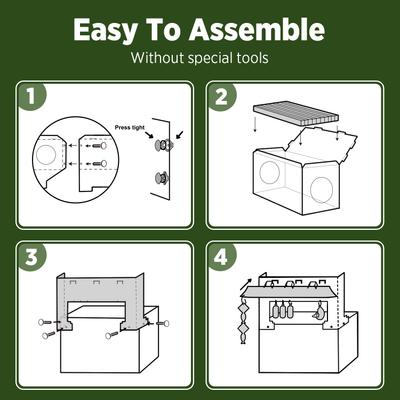 Easy To Assemble
Without special tools

1

Press tight

2

3

4