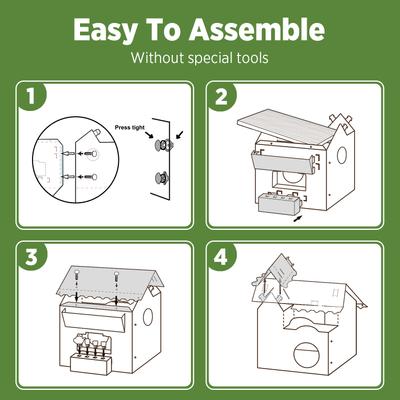 Easy To Assemble
Without special tools

1
Press tight

2

3

4