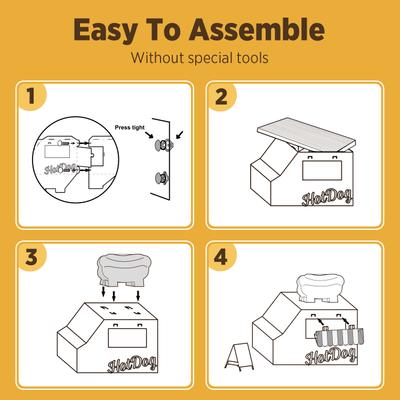 Easy To Assemble

Without special tools

1

Press tight

HotDog

2

HotDog

3

HotDog

4

HotDog