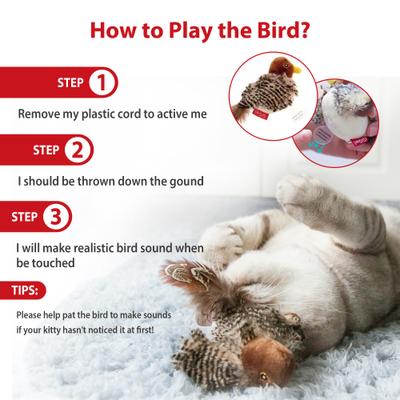 How to Play the Bird?

STEP 1

Remove my plastic cord to active me

STEP 2

I should be thrown down the gound

STEP 3

I will make realistic bird sound when be touched

TIPS:

Please help pat the bird to make sounds if your kitty hasn't noticed it at first!