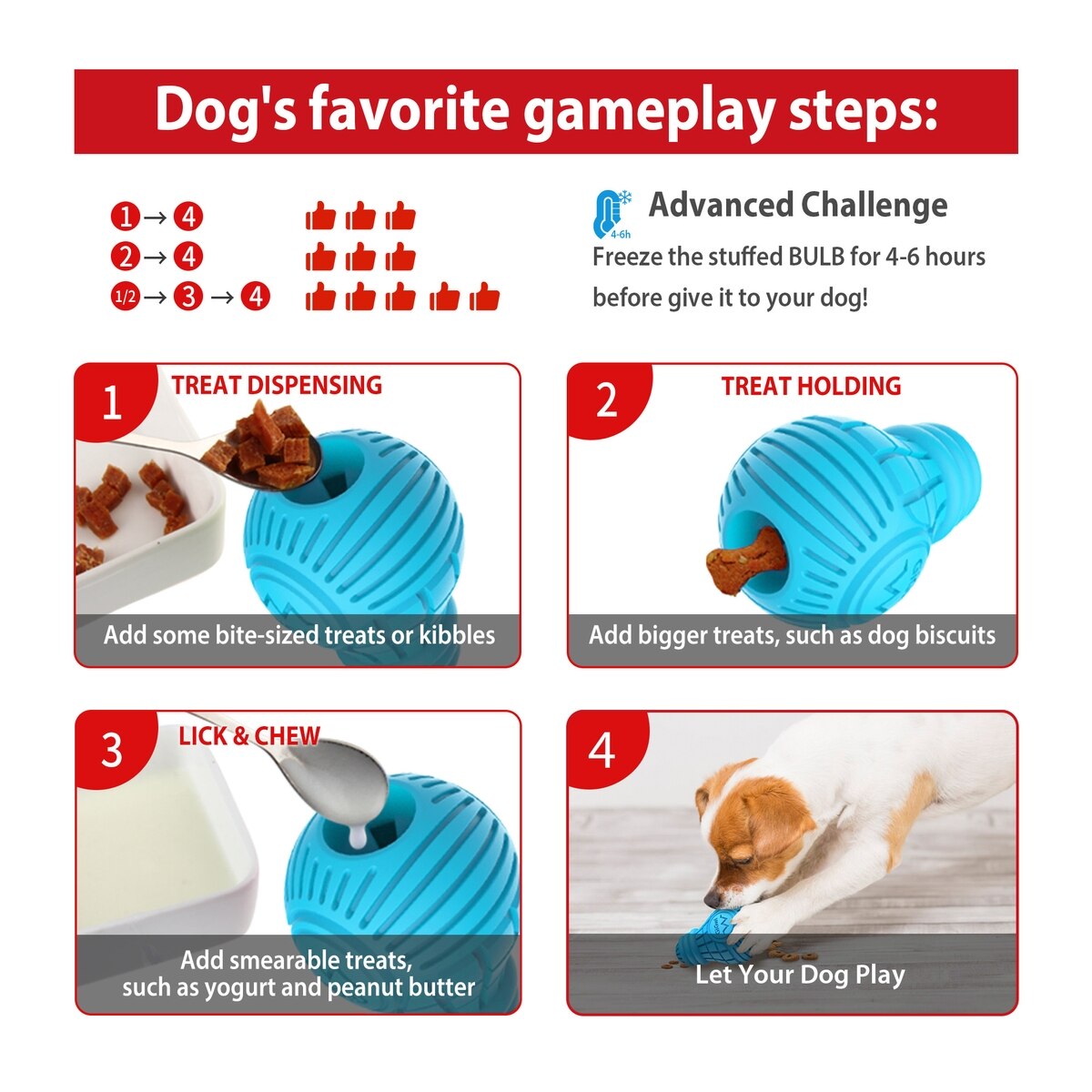 Dog's favorite gameplay steps:

1 → 4
2 → 4
1/2 → 3 → 4

4-6h
Advanced Challenge
Freeze the stuffed BULB for 4-6 hours before give it to your dog!

1
TREAT DISPENSING
Add some bite-sized treats or kibbles

2
TREAT HOLDING
Add bigger treats, such as dog biscuits

3
LICK & CHEW
Add smearable treats, such as yogurt and peanut butter

4
Let Your Dog Play