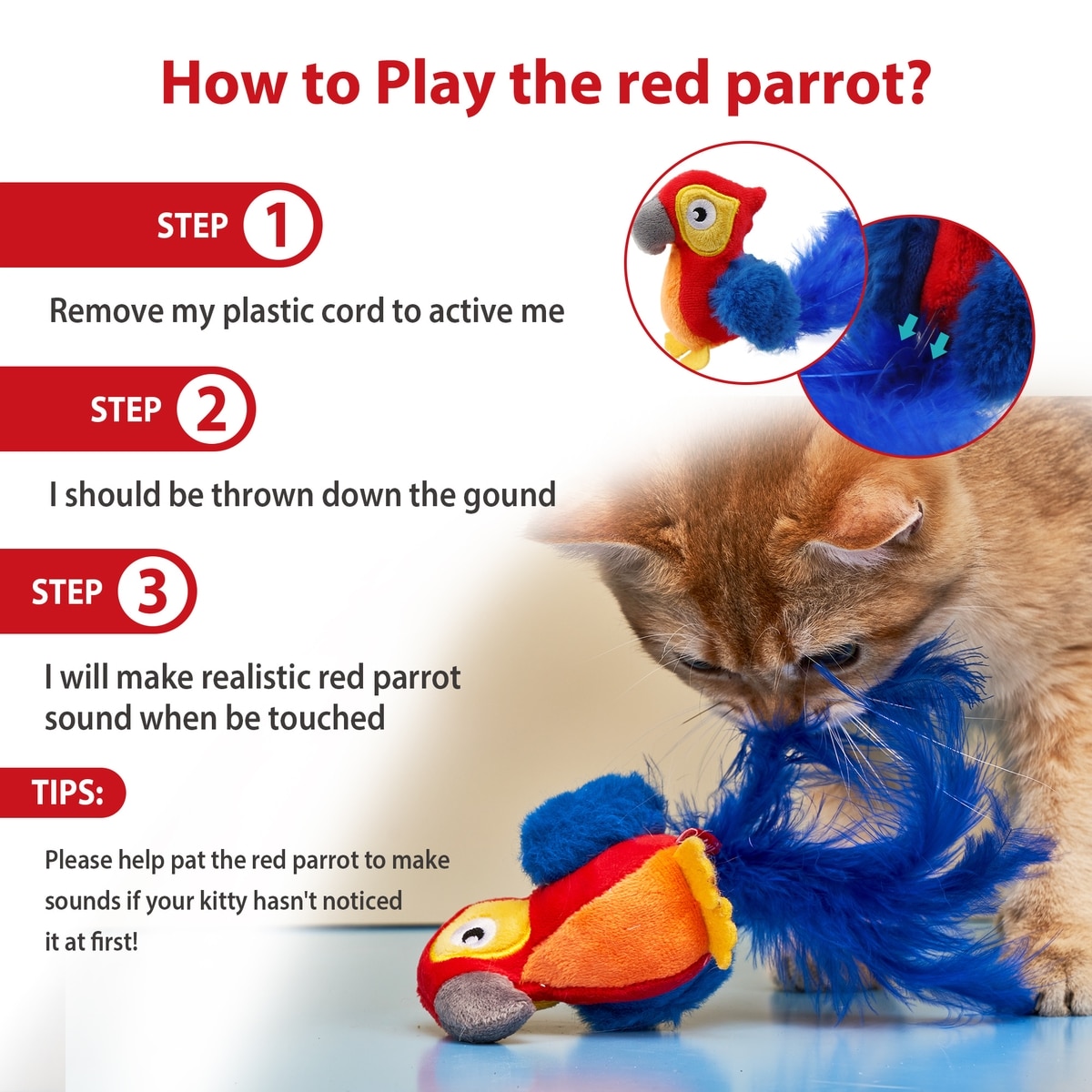 How to Play the red parrot?

STEP 1

Remove my plastic cord to active me

STEP 2

I should be thrown down the gound

STEP 3

I will make realistic red parrot sound when be touched

TIPS:

Please help pat the red parrot to make sounds if your kitty hasn't noticed it at first!