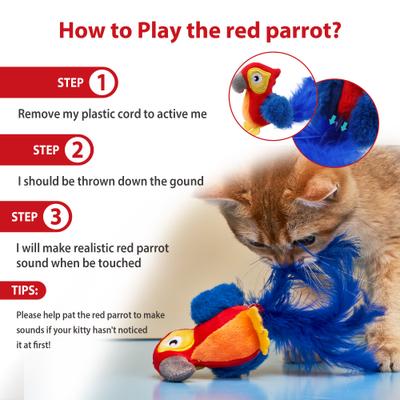 How to Play the red parrot?

STEP 1

Remove my plastic cord to active me

STEP 2

I should be thrown down the gound

STEP 3

I will make realistic red parrot sound when be touched

TIPS:

Please help pat the red parrot to make sounds if your kitty hasn't noticed it at first!