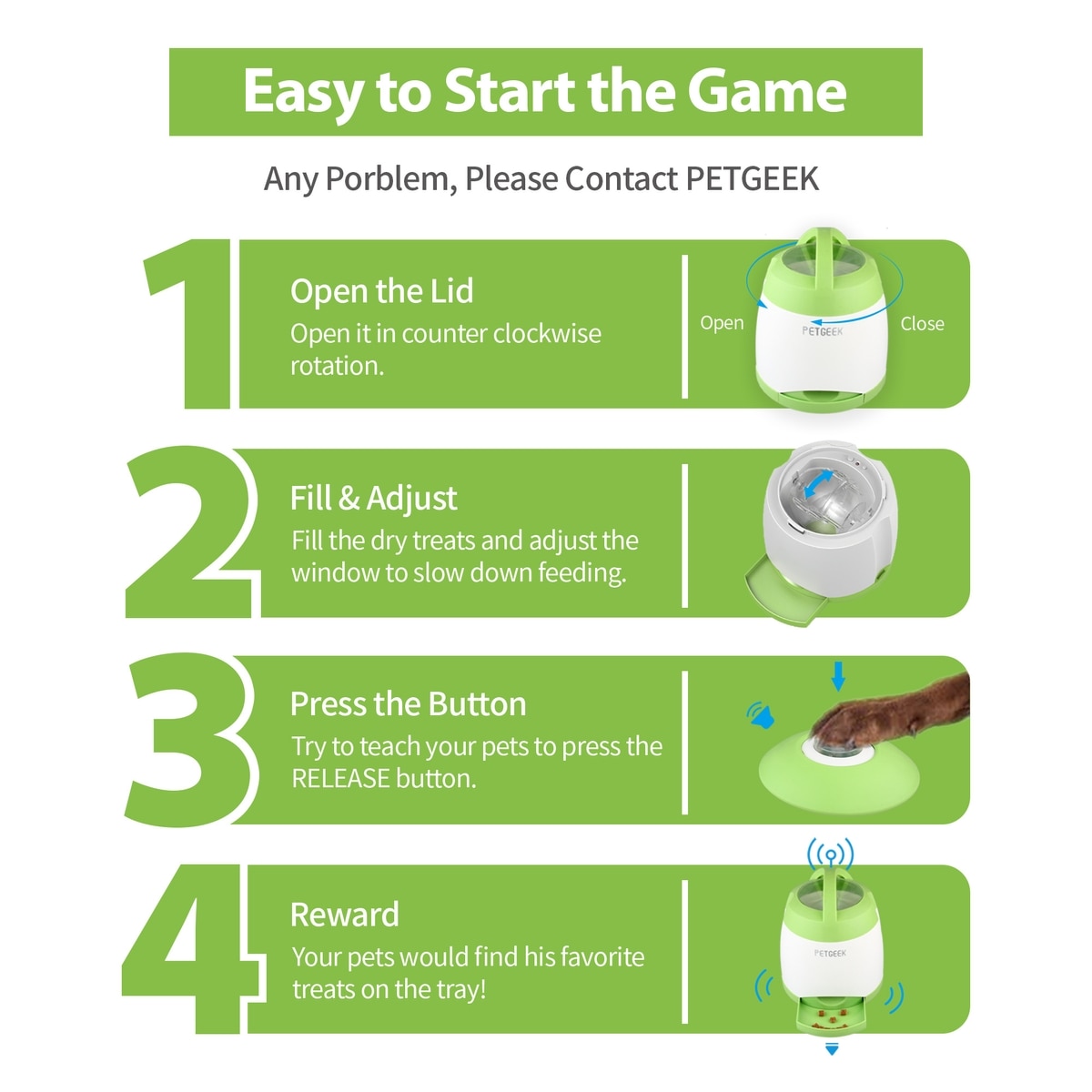 Easy to Start the Game

Any Porblem, Please Contact PETGEEK

1

Open the Lid

Open it in counter clockwise rotation.

Open

PETGEEK

Close

2

Fill & Adjust

Fill the dry treats and adjust the window to slow down feeding.

3

Press the Button

Try to teach your pets to press the RELEASE button.

4

Reward

Your pets would find his favorite treats on the tray!

PETGEEK