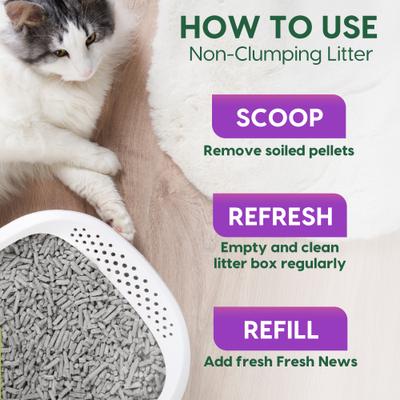 HOW TO USE
Non-Clumping Litter

SCOOP
Remove soiled pellets

REFRESH
Empty and clean litter box regularly

REFILL
Add fresh Fresh News