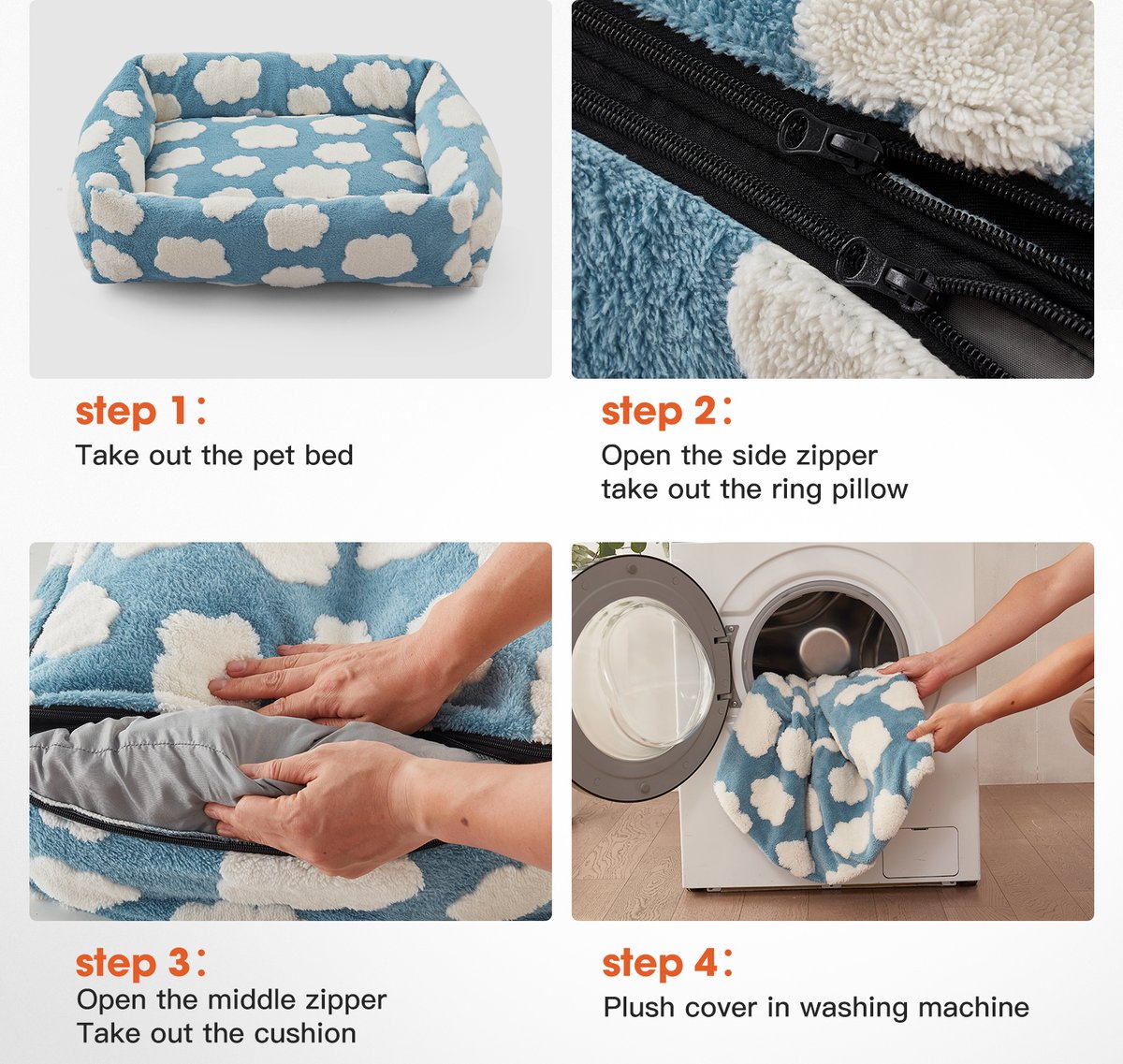 step 1：
Take out the pet bed

step 2：
Open the side zipper
take out the ring pillow

step 3：
Open the middle zipper
Take out the cushion

step 4：
Plush cover in washing machine