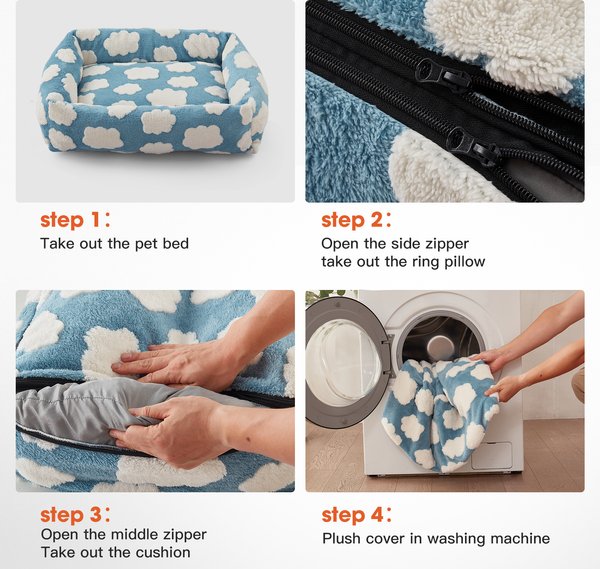 step 1:
Take out the pet bed

step 2:
Open the side zipper
take out the ring pillow

step 3:
Open the middle zipper
Take out the cushion

step 4:
Plush cover in washing machine