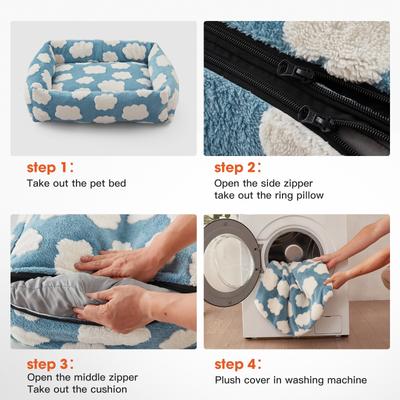 step 1:
Take out the pet bed

step 2:
Open the side zipper
take out the ring pillow

step 3:
Open the middle zipper
Take out the cushion

step 4:
Plush cover in washing machine