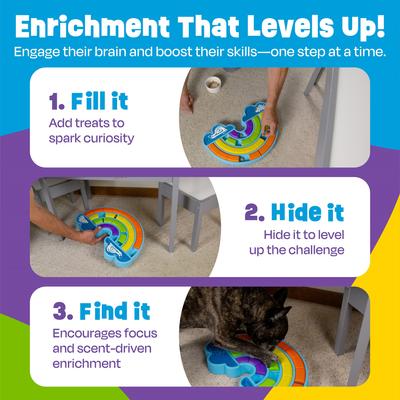 Enrichment That Levels Up!
Engage their brain and boost their skills—one step at a time.

1. Fill it
Add treats to spark curiosity

2. Hide it
Hide it to level up the challenge

3. Find it
Encourages focus and scent-driven enrichment