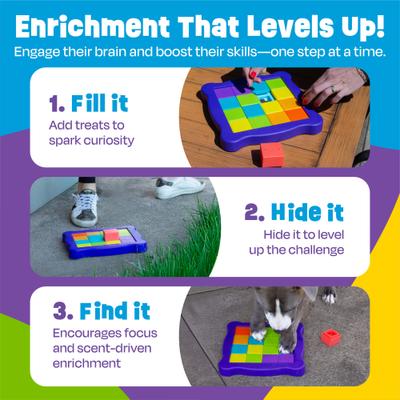 Enrichment That Levels Up!
Engage their brain and boost their skills—one step at a time.

1. Fill it
Add treats to spark curiosity

2. Hide it
Hide it to level up the challenge

3. Find it
Encourages focus and scent-driven enrichment