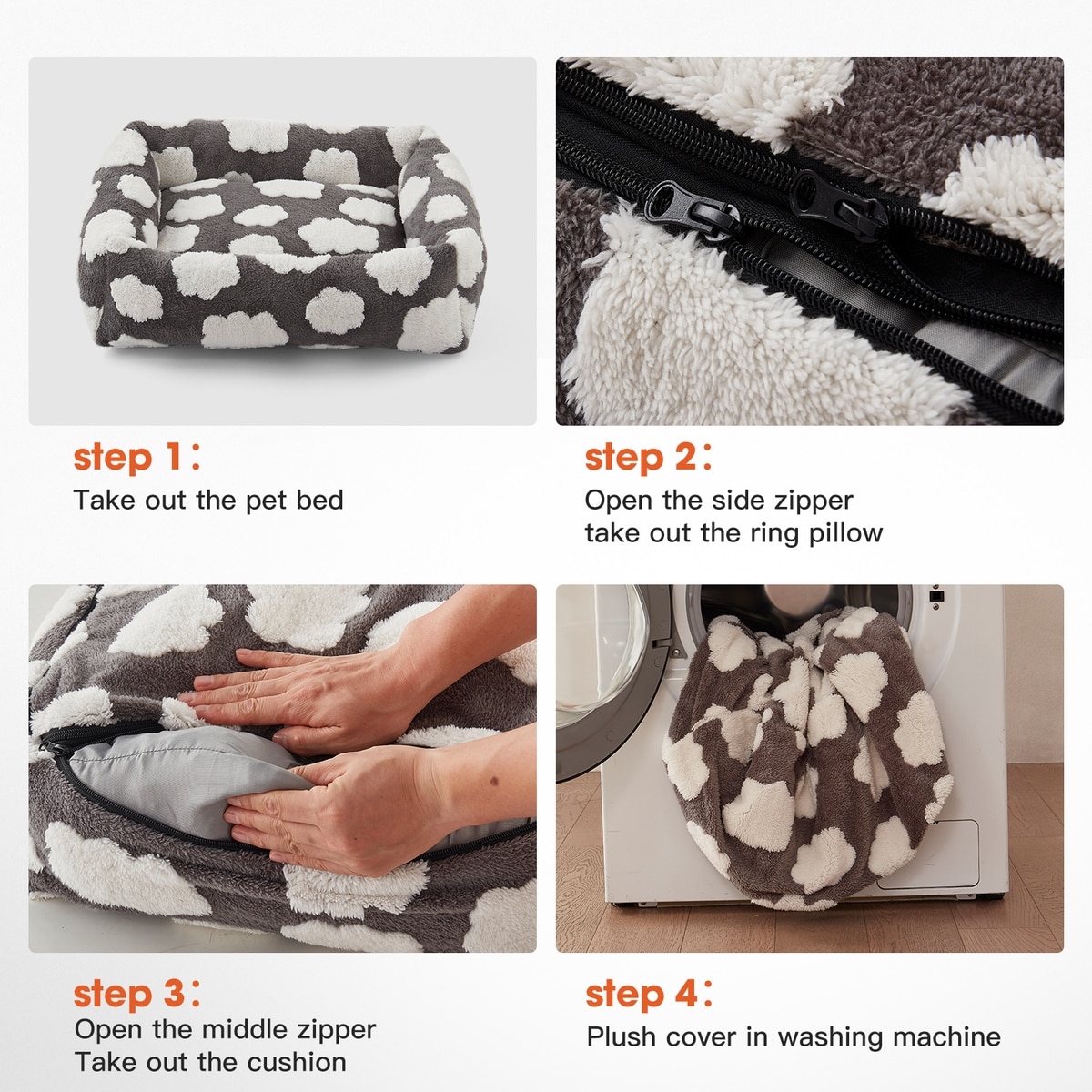 step 1:
Take out the pet bed

step 2:
Open the side zipper
take out the ring pillow

step 3:
Open the middle zipper
Take out the cushion

step 4:
Plush cover in washing machine