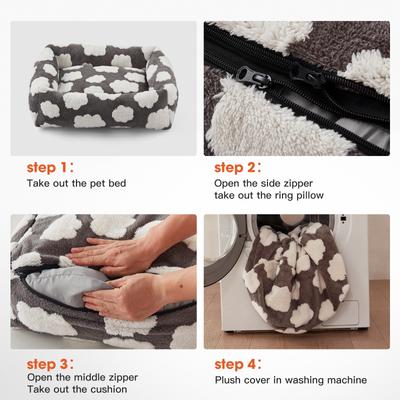 step 1:
Take out the pet bed

step 2:
Open the side zipper
take out the ring pillow

step 3:
Open the middle zipper
Take out the cushion

step 4:
Plush cover in washing machine