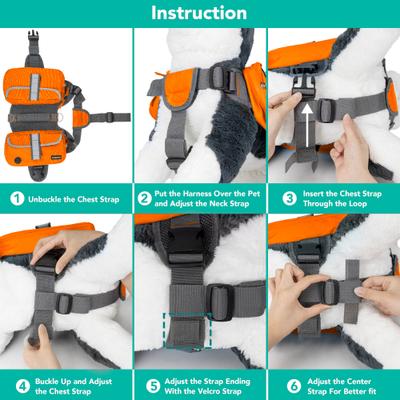 Instruction

1 Unbuckle the Chest Strap

2 Put the Harness Over the Pet and Adjust the Neck Strap

3 Insert the Chest Strap Through the Loop

4 Buckle Up and Adjust the Chest Strap

5 Adjust the Strap Ending With the Velcro Strap

6 Adjust the Center Strap For Better fit