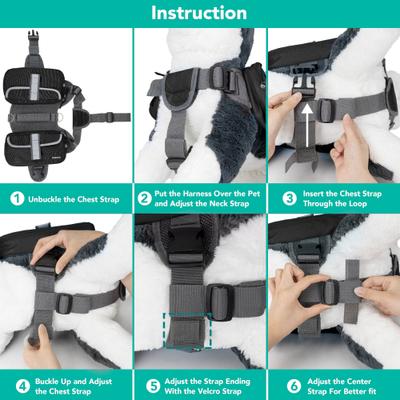 Instruction

1 Unbuckle the Chest Strap

2 Put the Harness Over the Pet and Adjust the Neck Strap

3 Insert the Chest Strap Through the Loop

4 Buckle Up and Adjust the Chest Strap

5 Adjust the Strap Ending With the Velcro Strap

6 Adjust the Center Strap For Better fit