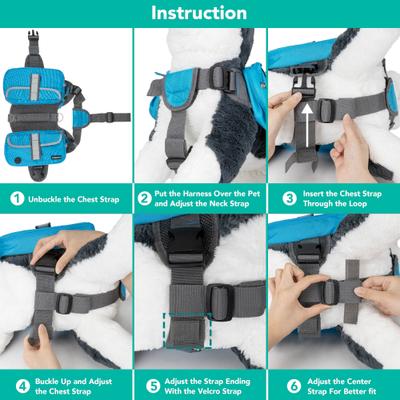 Instruction

1 Unbuckle the Chest Strap

2 Put the Harness Over the Pet and Adjust the Neck Strap

3 Insert the Chest Strap Through the Loop

4 Buckle Up and Adjust the Chest Strap

5 Adjust the Strap Ending With the Velcro Strap

6 Adjust the Center Strap For Better fit