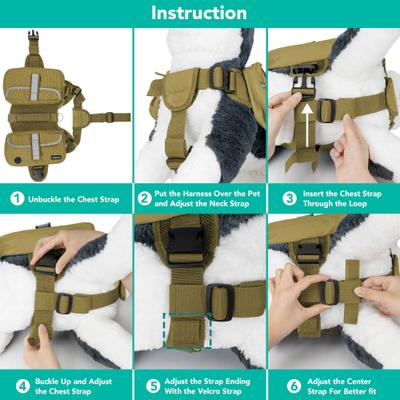 Instruction

1 Unbuckle the Chest Strap

2 Put the Harness Over the Pet and Adjust the Neck Strap

3 Insert the Chest Strap Through the Loop

4 Buckle Up and Adjust the Chest Strap

5 Adjust the Strap Ending With the Velcro Strap

6 Adjust the Center Strap For Better fit