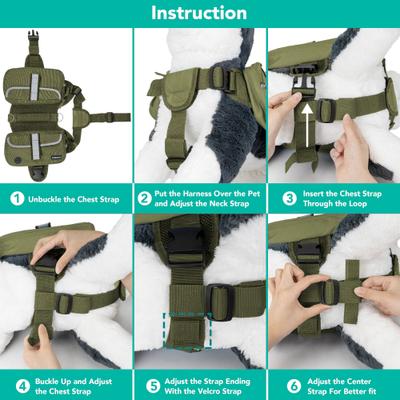 Instruction

1 Unbuckle the Chest Strap

2 Put the Harness Over the Pet and Adjust the Neck Strap

3 Insert the Chest Strap Through the Loop

4 Buckle Up and Adjust the Chest Strap

5 Adjust the Strap Ending With the Velcro Strap

6 Adjust the Center Strap For Better fit