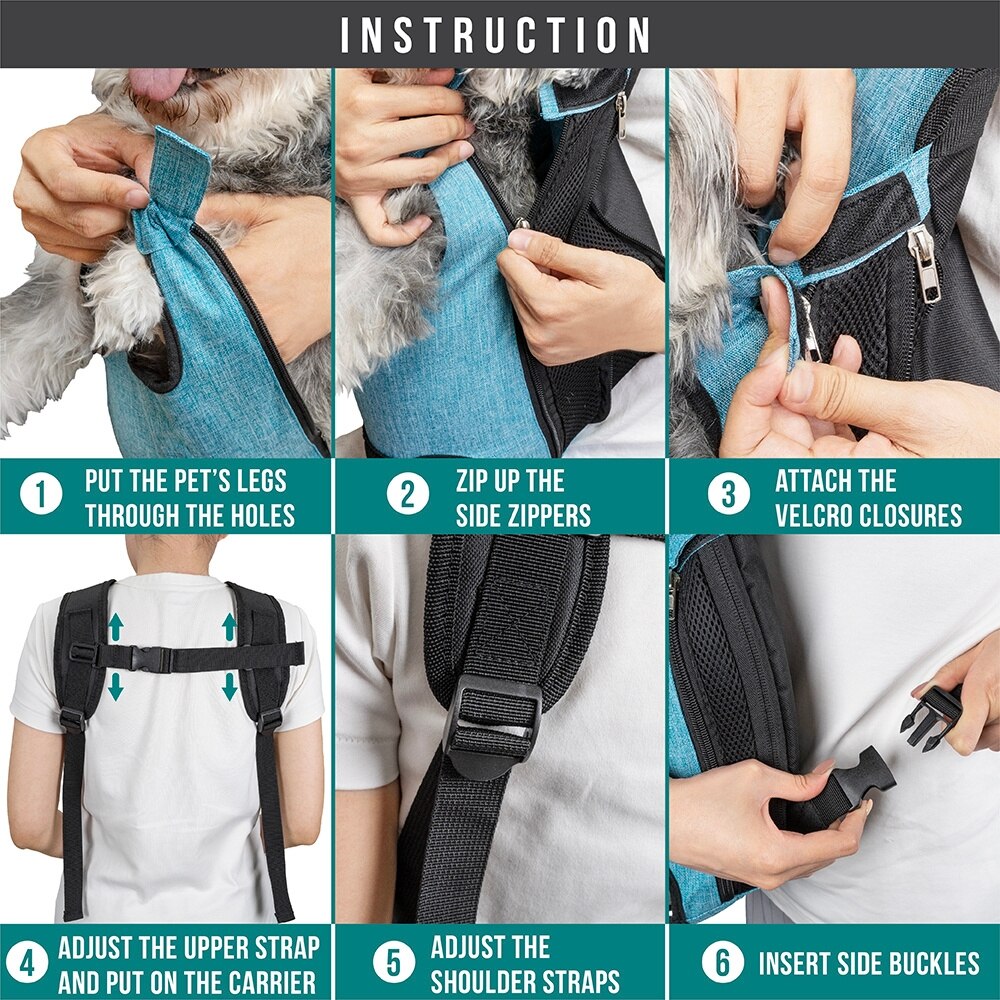 INSTRUCTION

1 PUT THE PET'S LEGS THROUGH THE HOLES

2 ZIP UP THE SIDE ZIPPERS

3 ATTACH THE VELCRO CLOSURES

4 ADJUST THE UPPER STRAP AND PUT ON THE CARRIER

5 ADJUST THE SHOULDER STRAPS

6 INSERT SIDE BUCKLES