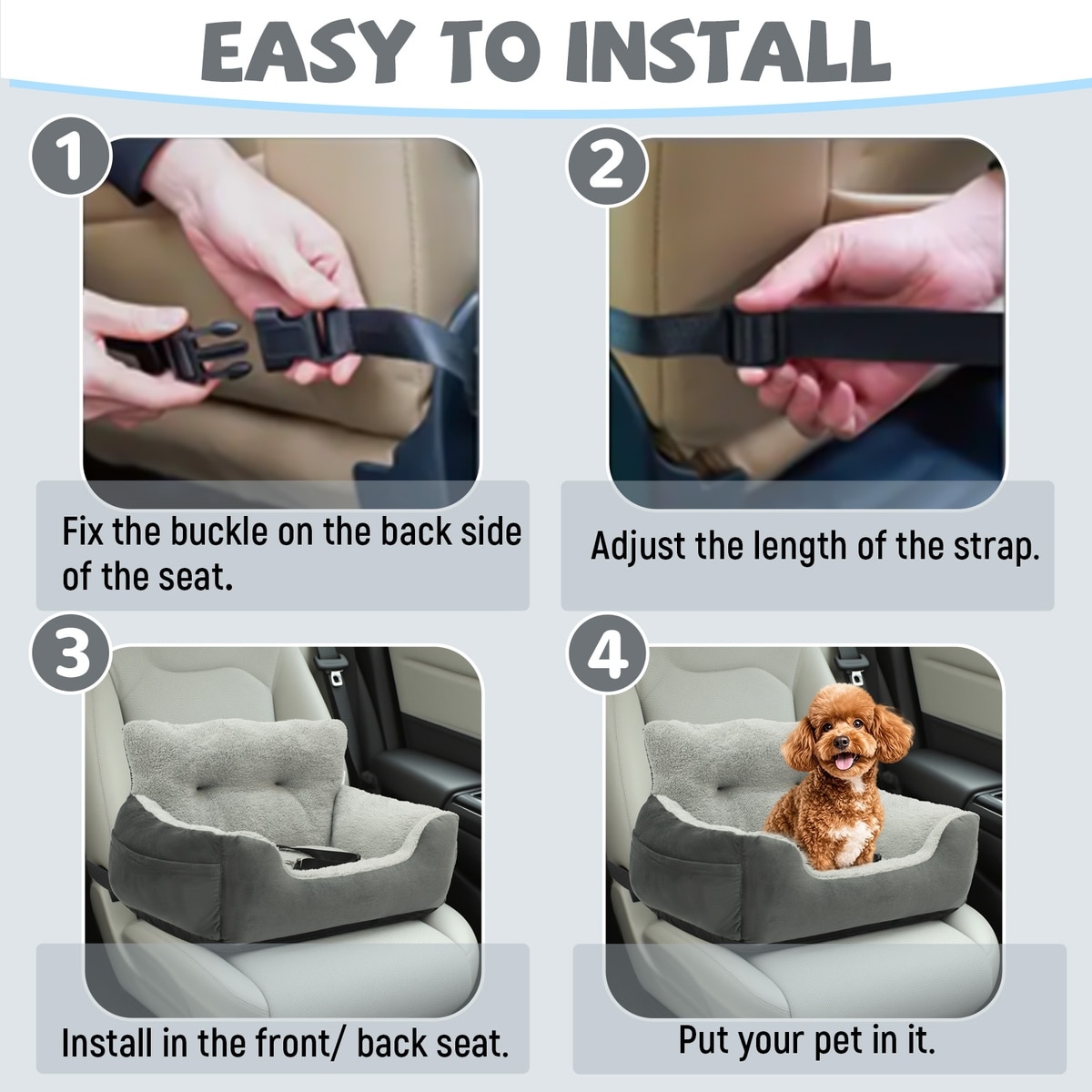 EASY TO INSTALL

1

Fix the buckle on the back side of the seat.

2

Adjust the length of the strap.

3

Install in the front/ back seat.

4

Put your pet in it.