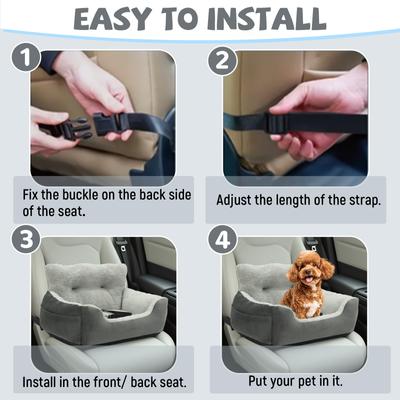 EASY TO INSTALL

1

Fix the buckle on the back side of the seat.

2

Adjust the length of the strap.

3

Install in the front/ back seat.

4

Put your pet in it.